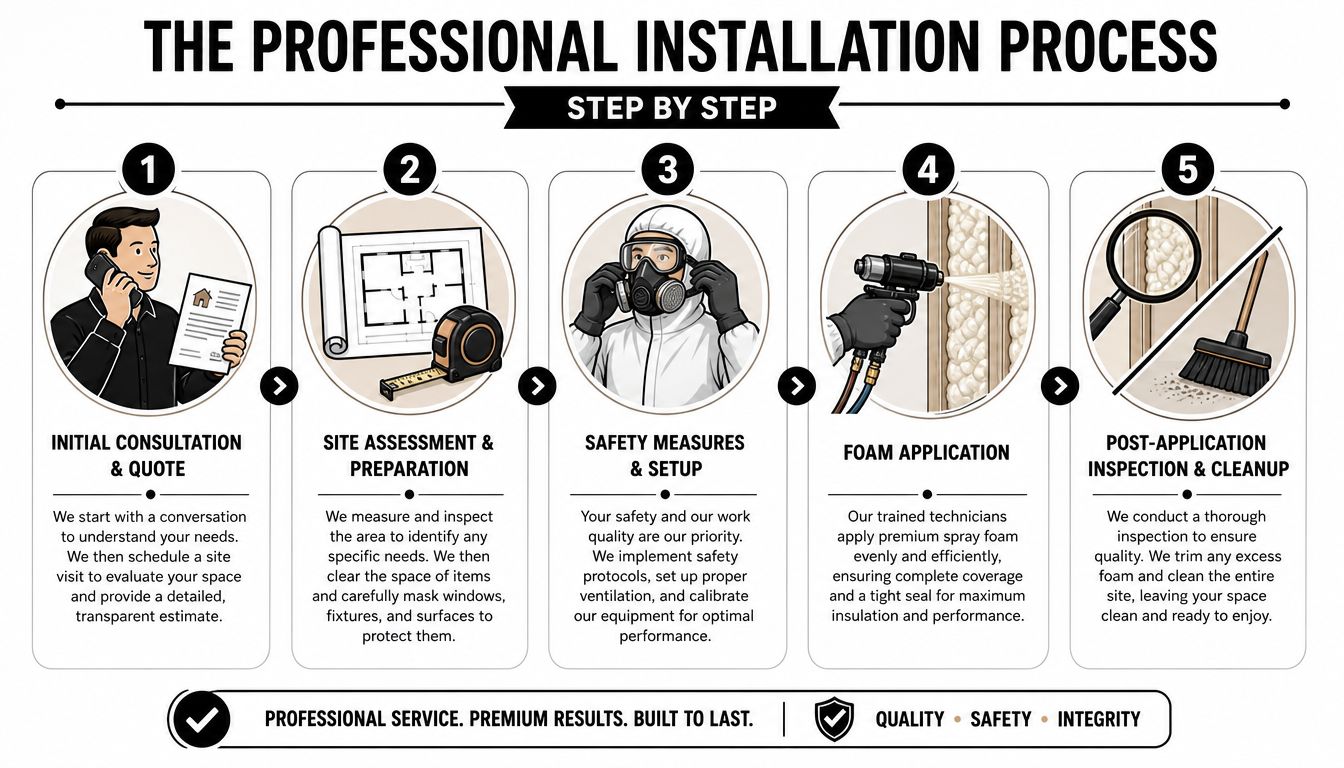 THE PROFESSIONAL INSTALLATION PROCESS

STEP BY STEP

1

INITIAL CONSULTATION & QUOTE

We start with a conversation to understand your needs. We then schedule a site visit to evaluate your space and provide a detailed, transparent estimate.

2

SITE ASSESSMENT & PREPARATION

We measure and inspect the area to identify any specific needs. We then clear the space of items and carefully mask windows, fixtures, and surfaces to protect them.

3

SAFETY MEASURES & SETUP

Your safety and our work quality are our priority. We implement safety protocols, set up proper ventilation, and calibrate our equipment for optimal performance.

4

FOAM APPLICATION

Our trained technicians apply premium spray foam evenly and efficiently, ensuring complete coverage and a tight seal for maximum insulation and performance.

5

POST-APPLICATION INSPECTION & CLEANUP

We conduct a thorough inspection to ensure quality. We trim any excess foam and clean the entire site, leaving your space clean and ready to enjoy.

PROFESSIONAL SERVICE. PREMIUM RESULTS. BUILT TO LAST.

QUALITY • SAFETY • INTEGRITY