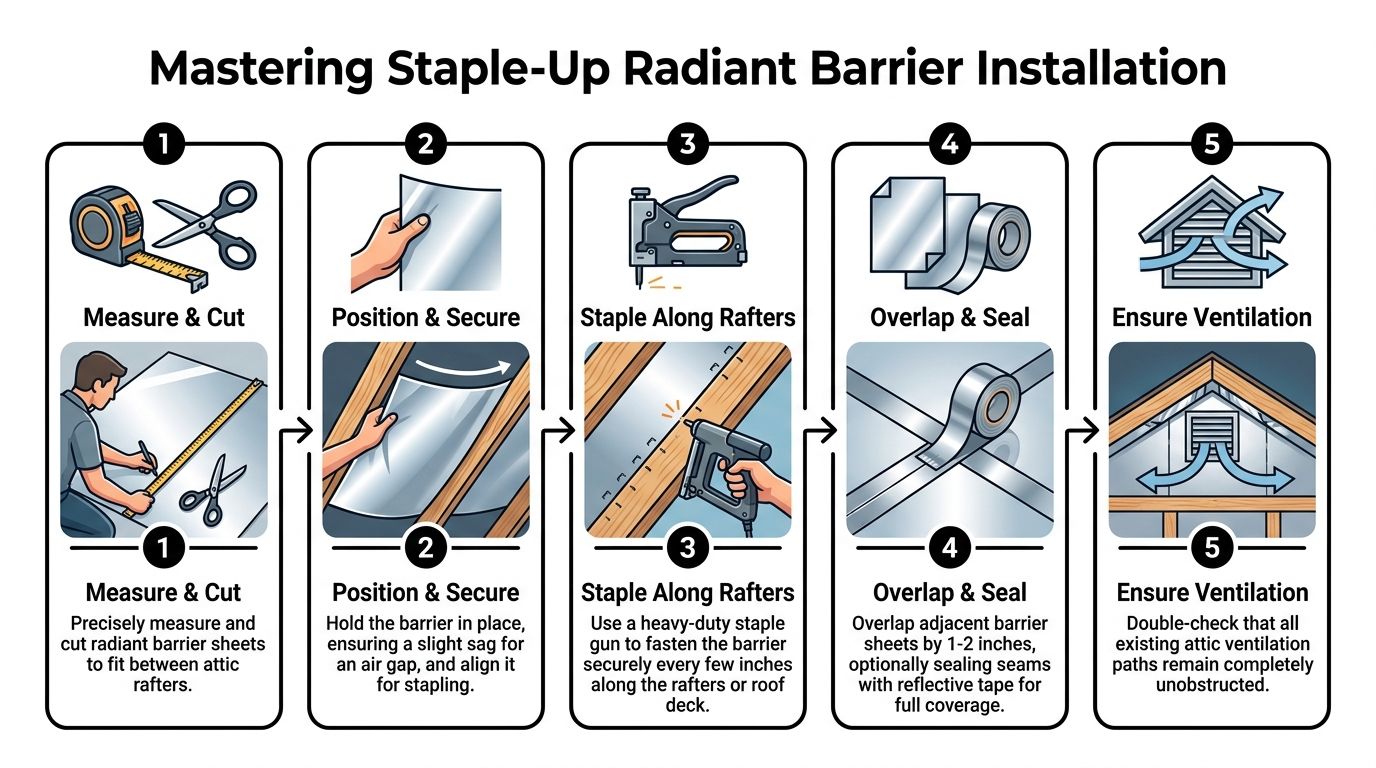 Mastering Staple-Up Radiant Barrier Installation

1

Measure & Cut

1

Measure & Cut

Precisely measure and cut radiant barrier sheets to fit between attic rafters.

2

Position & Secure

2

Position & Secure

Hold the barrier in place, ensuring a slight sag for an air gap, and align it for stapling.

3

Staple Along Rafters

3

Staple Along Rafters

Use a heavy-duty staple gun to fasten the barrier securely every few inches along the rafters or roof deck.

4

Overlap & Seal

4

Overlap & Seal

Overlap adjacent barrier sheets by 1-2 inches, optionally sealing seams with reflective tape for full coverage.

5

Ensure Ventilation

5

Ensure Ventilation

Double-check that all existing attic ventilation paths remain completely unobstructed.