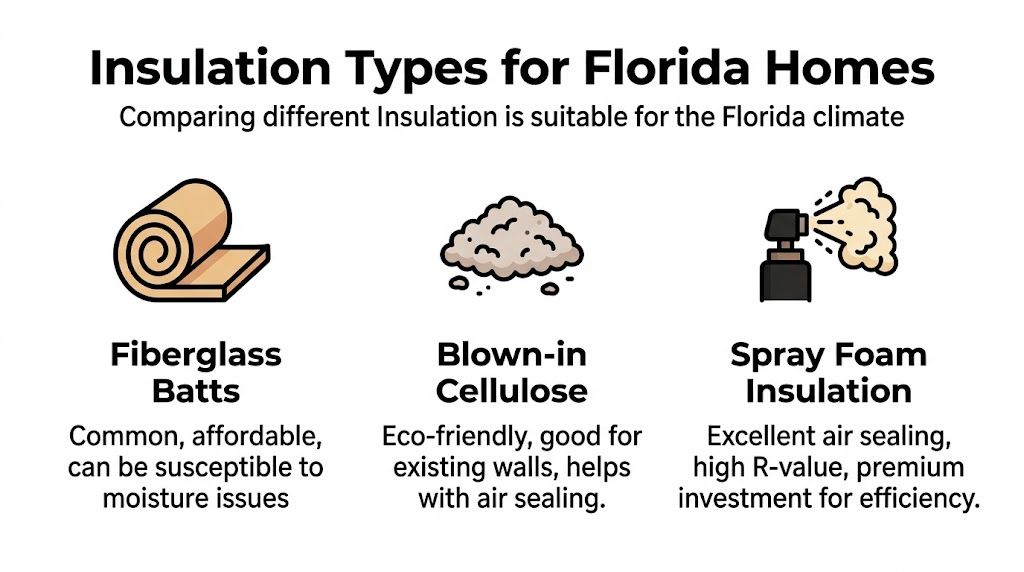 Insulation Types for Florida Homes

Comparing different Insulation is suitable for the Florida climate

Fiberglass Batts

Common, affordable, can be susceptible to moisture issues

Blown-in Cellulose

Eco-friendly, good for existing walls, helps with air sealing.

Spray Foam Insulation

Excellent air sealing, high R-value, premium investment for efficiency.