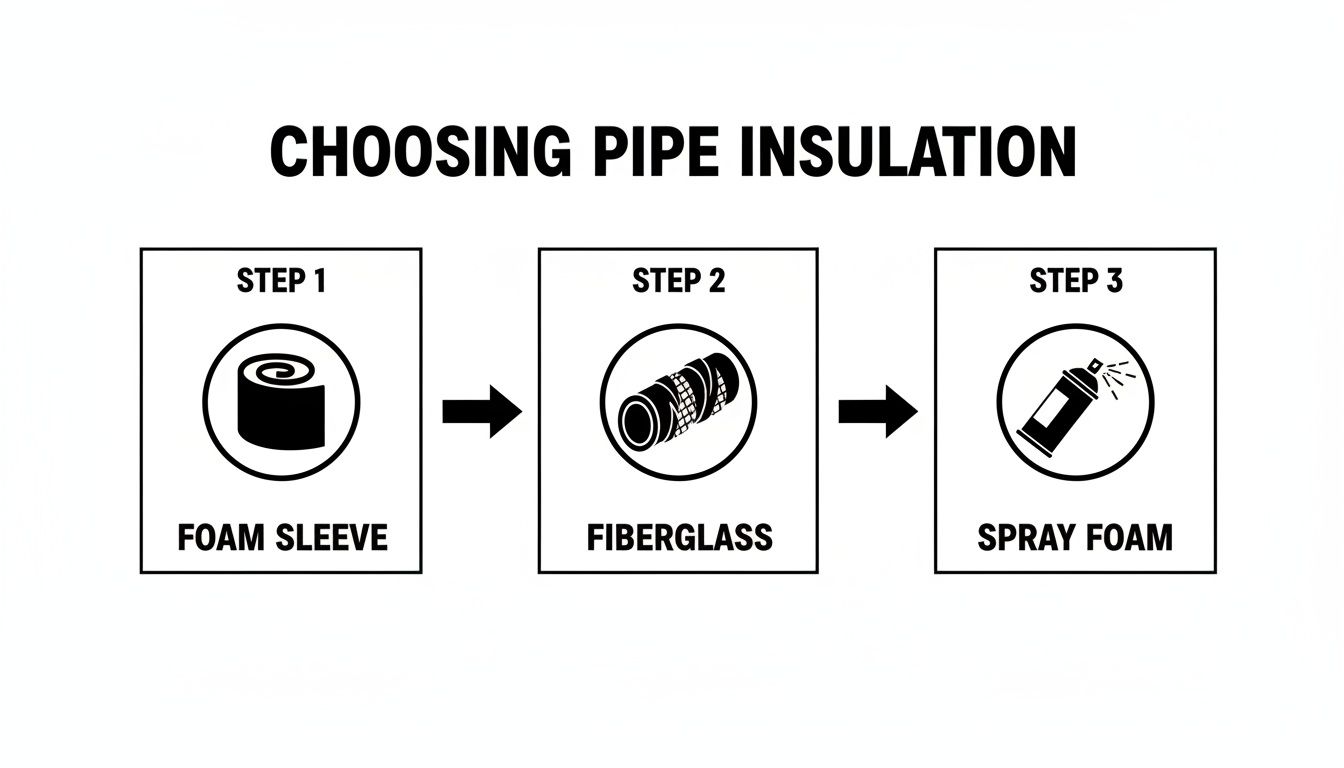 CHOOSING PIPE INSULATION

STEP 1

FOAM SLEEVE

STEP 2

FIBERGLASS

STEP 3

SPRAY FOAM